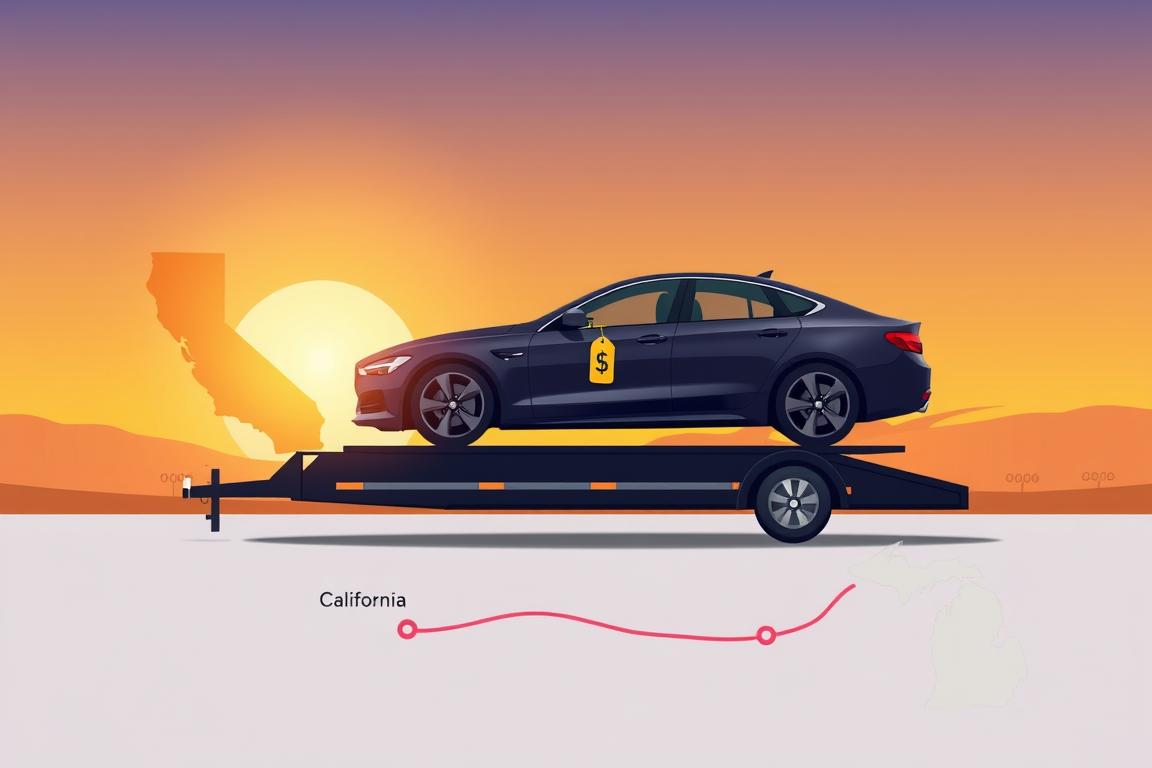 $

California